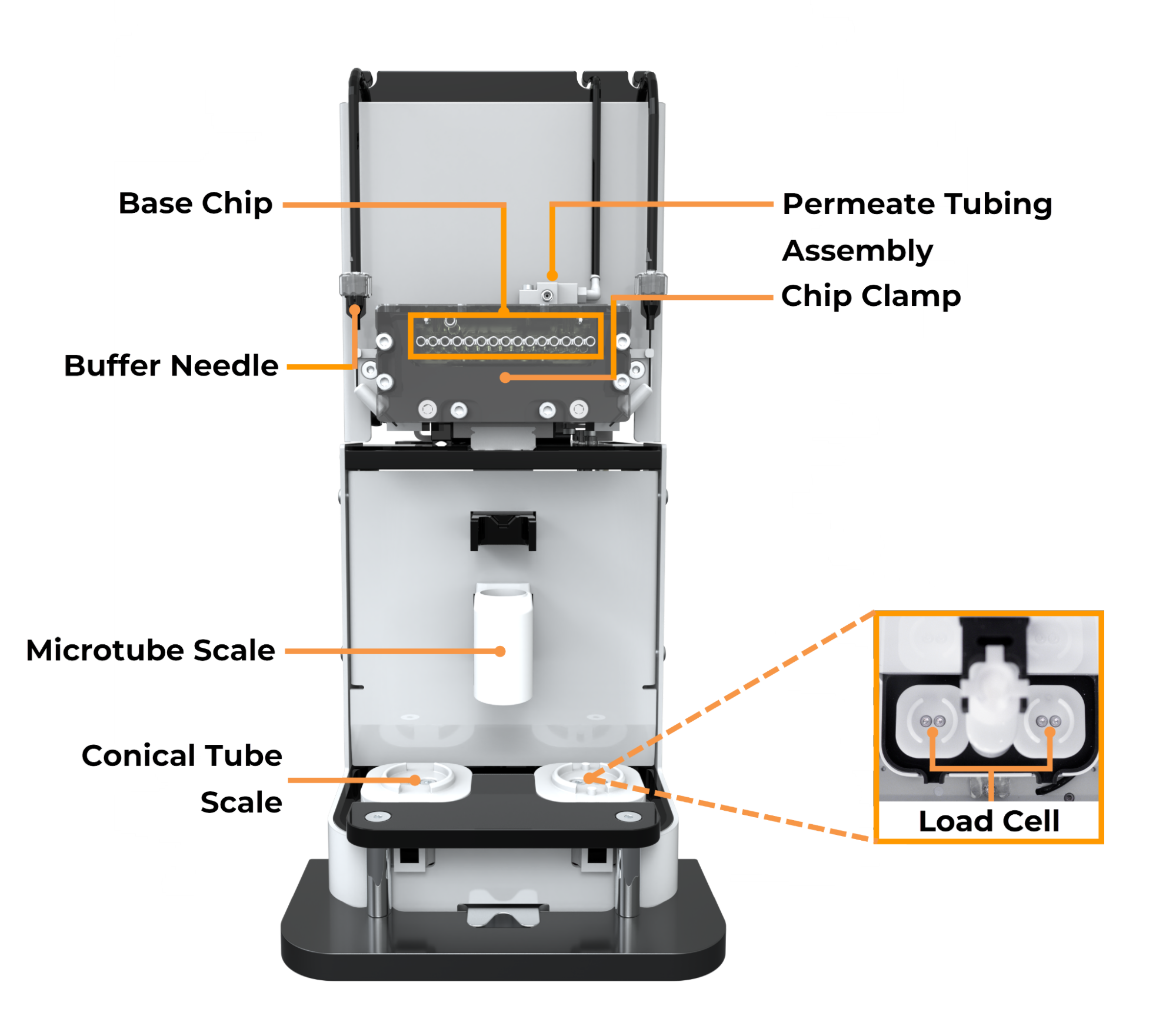 Base Chip

Permeate Tubing Assembly

Chip Clamp

Buffer Needle

Microtube Scale

Conical Tube Scale

Load Cell